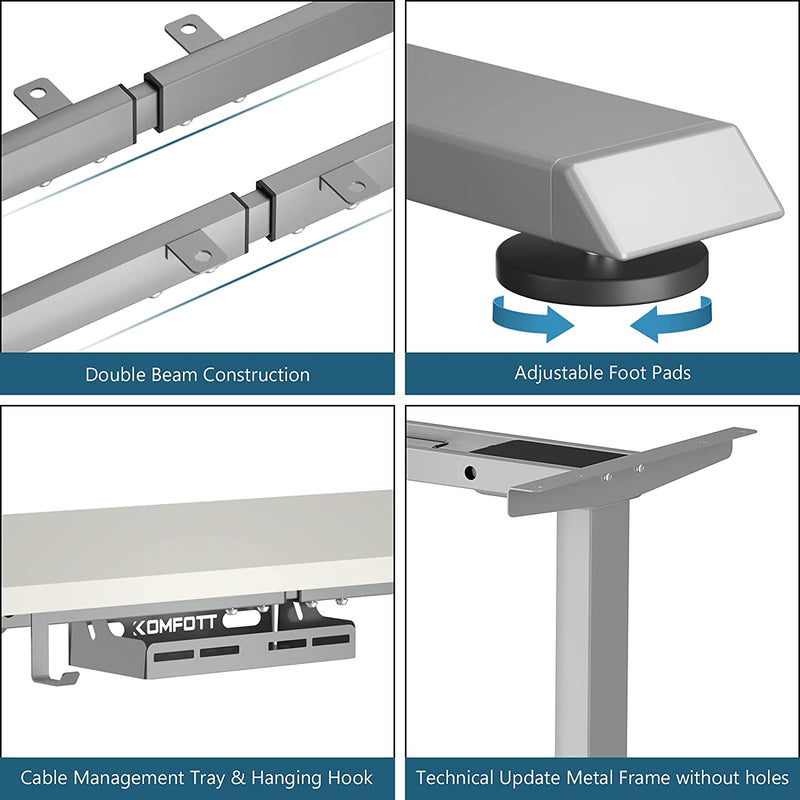 Double Beam Construction

Adjustable Foot Pads

KOMFOTT

Cable Management Tray & Hanging Hook

Technical Update Metal Frame without holes