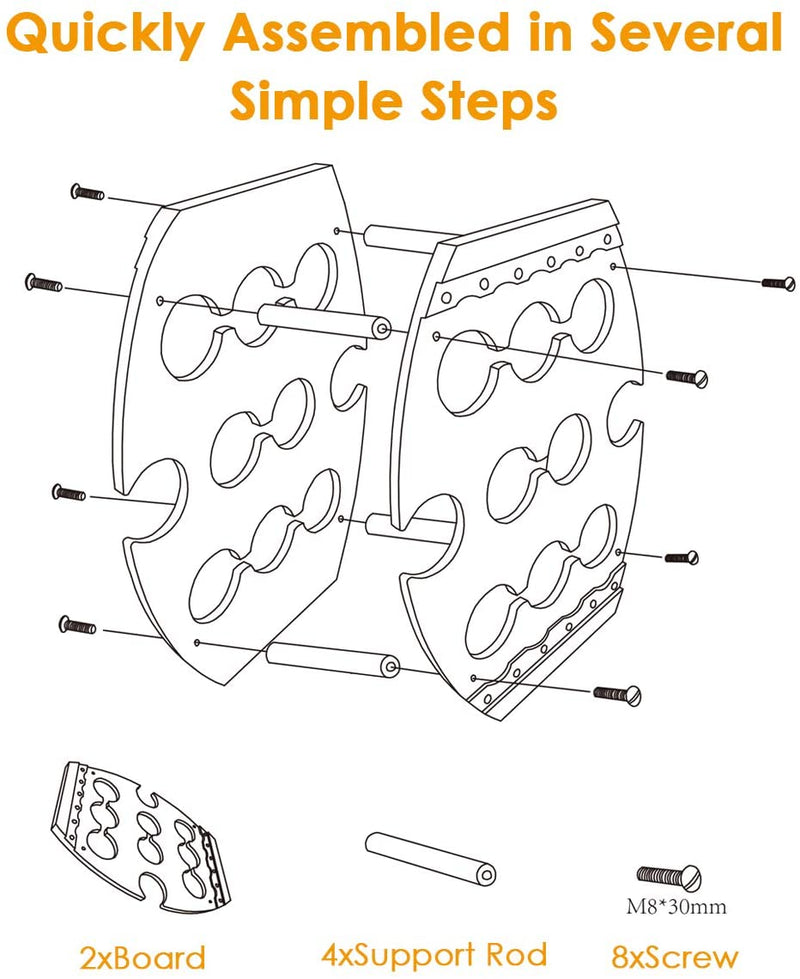 Quickly Assembled in Several Simple Steps

M8*30mm

2xBoard

4xSupport Rod

8xScrew