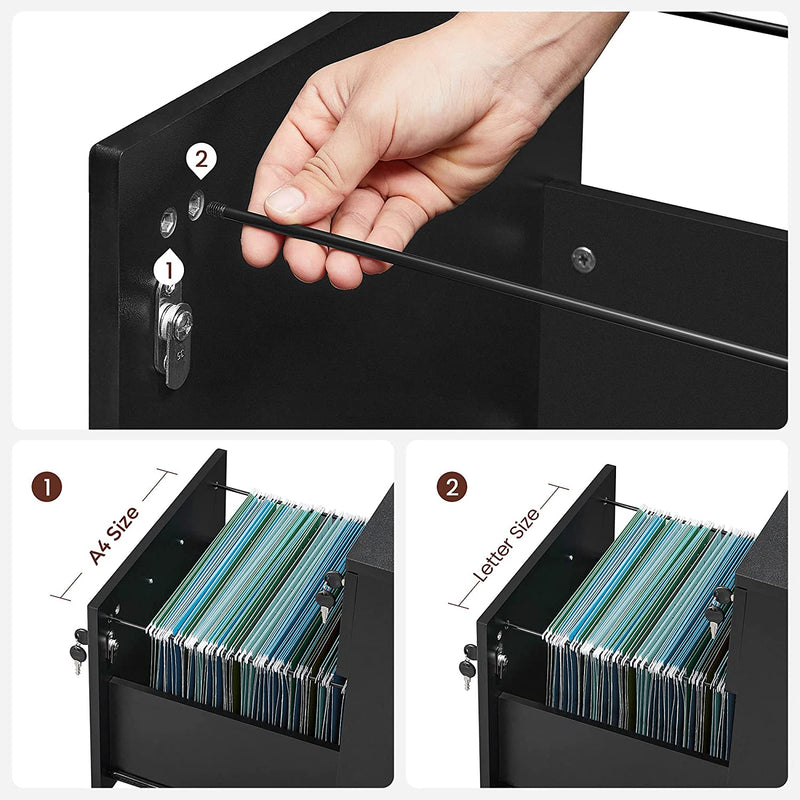 2

1

1

A4 Size

2

Letter Size