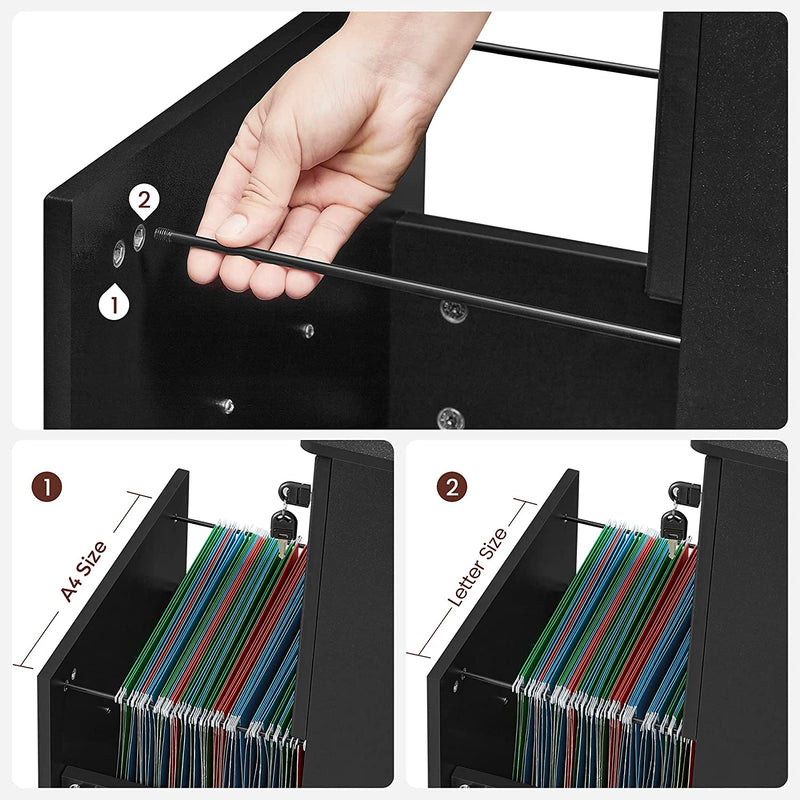 2

1

1

A4 Size

2

Letter Size