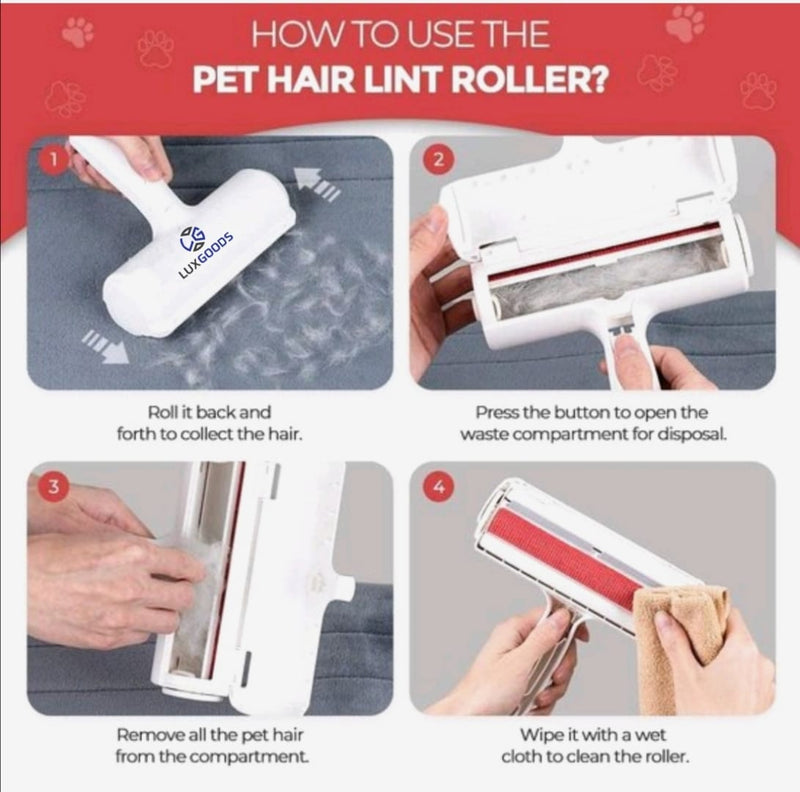 HOW TO USE THE
PET HAIR LINT ROLLER?

1

LUXGOODS

Roll it back and forth to collect the hair.

2

Press the button to open the waste compartment for disposal.

3

Remove all the pet hair from the compartment.

4

Wipe it with a wet cloth to clean the roller.